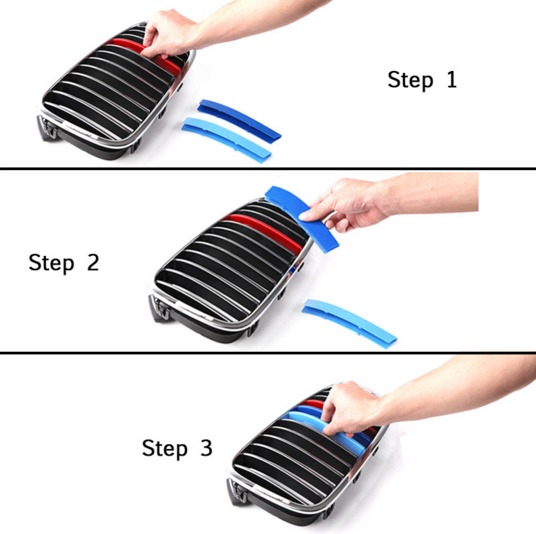 Step 1

Step 2

Step 3