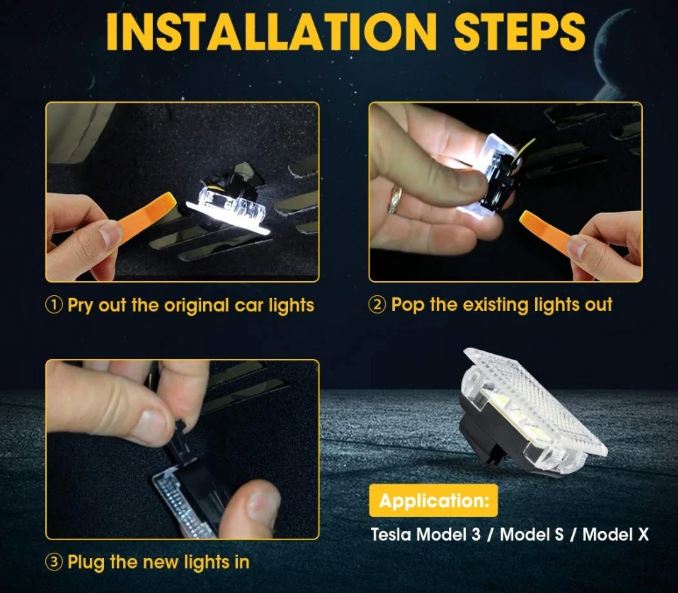 INSTALLATION STEPS

① Pry out the original car lights

② Pop the existing lights out

③ Plug the new lights in

Application:

Tesla Model 3 / Model S / Model X