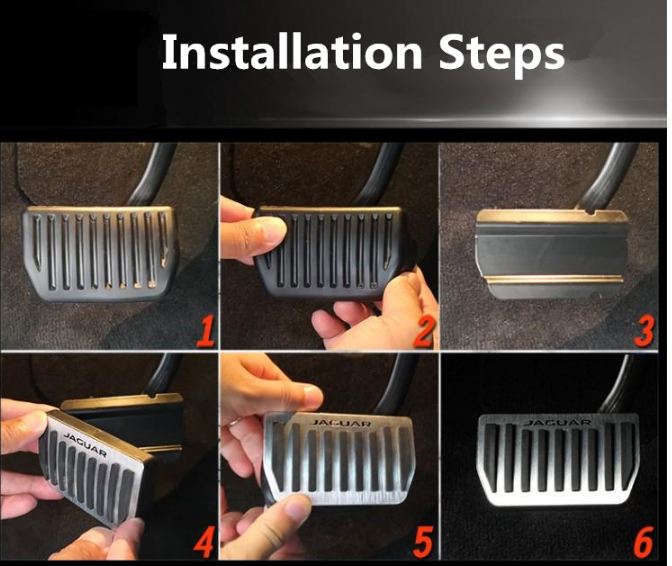 Installation Steps

1

2

3

JAGUAR

4

JAGUAR

5

JAGUAR

6