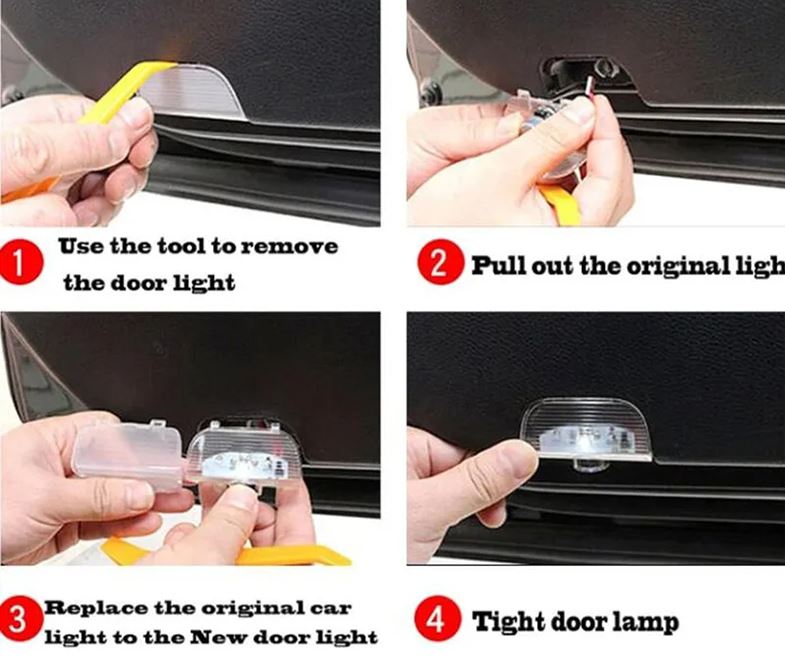 1 Use the tool to remove the door light

2 Pull out the original ligh

3 Replace the original car light to the New door light

4 Tight door lamp