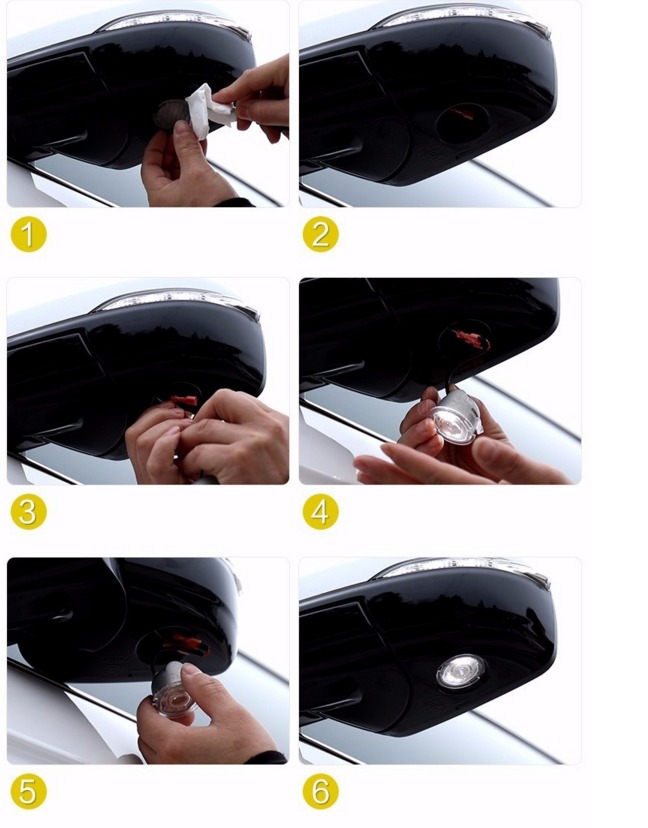 1

2

3

4

5

6